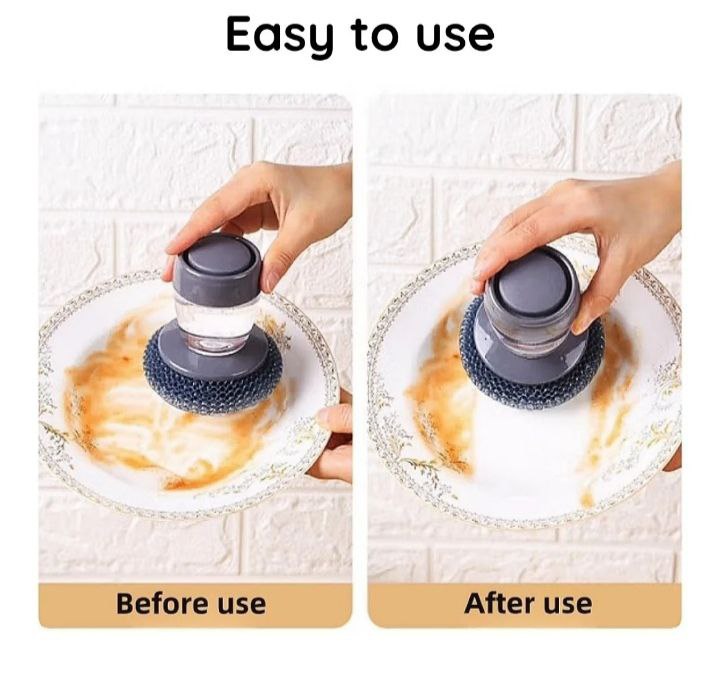 Easy to use

Before use

After use